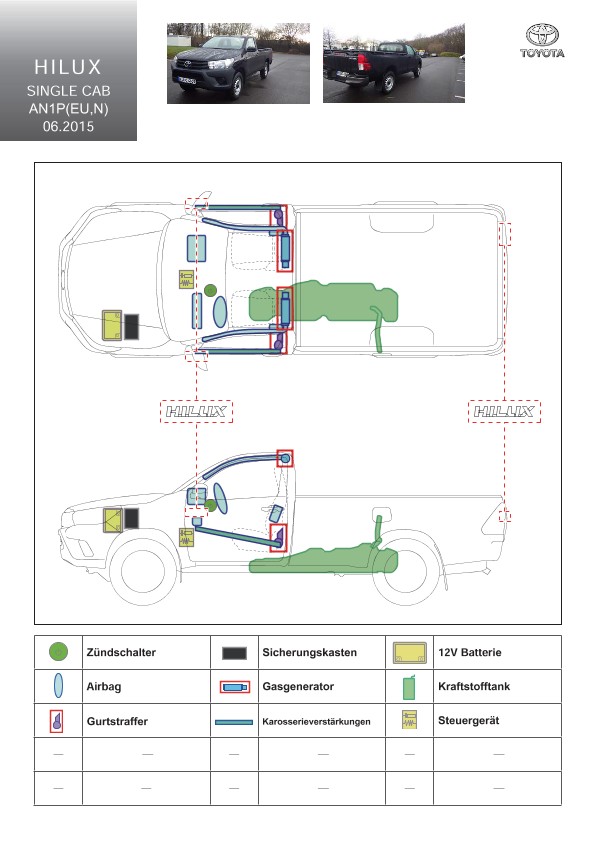 HILUX
SINGLE CAB
AN1P(EU,N)
06.2015

TOYOTA

HILUX

HILUX

| | Zündschalter | | Sicherungskasten | | 12V Batterie |
|---|---|---|---|---|---|
| | Airbag | | Gasgenerator | | Kraftstofftank |
| | Gurtstraffer | | Karosserieverstärkungen | | Steuergerät |
| — | — | — | — | — | — |
| — | — | — | — | — | — |