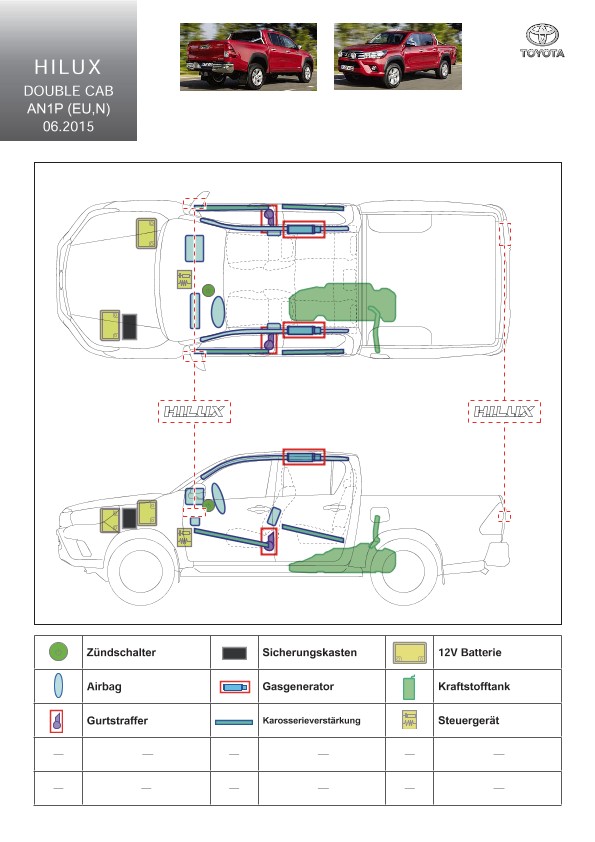 HILUX
DOUBLE CAB
AN1P (EU,N)
06.2015

TOYOTA

HILUX

HILUX

| | Zündschalter | | Sicherungskasten | | 12V Batterie |
|---|---|---|---|---|---|
| | Airbag | | Gasgenerator | | Kraftstofftank |
| | Gurtstraffer | | Karosserieverstärkung | | Steuergerät |
| — | — | — | — | — | — |
| — | — | — | — | — | — |